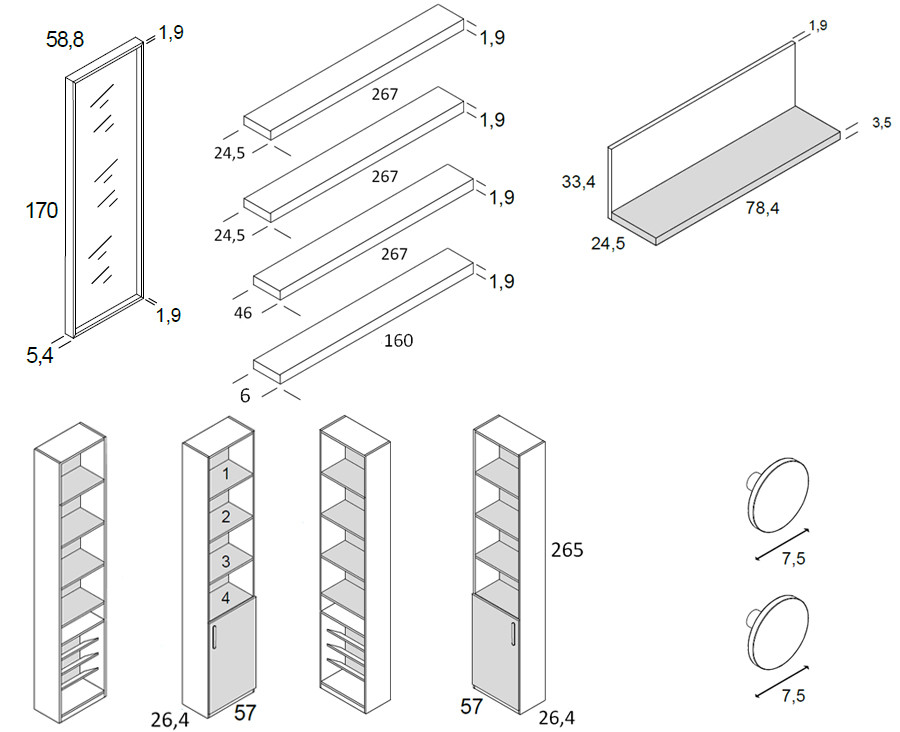 58,8
1,9
170
1,9
5,4

1,9
267
24,5
1,9
267
24,5
1,9
267
46
1,9
160
6

1,9
3,5
33,4
78,4
24,5

1
2
3
4
26,4
57

265
57
26,4

7,5
7,5