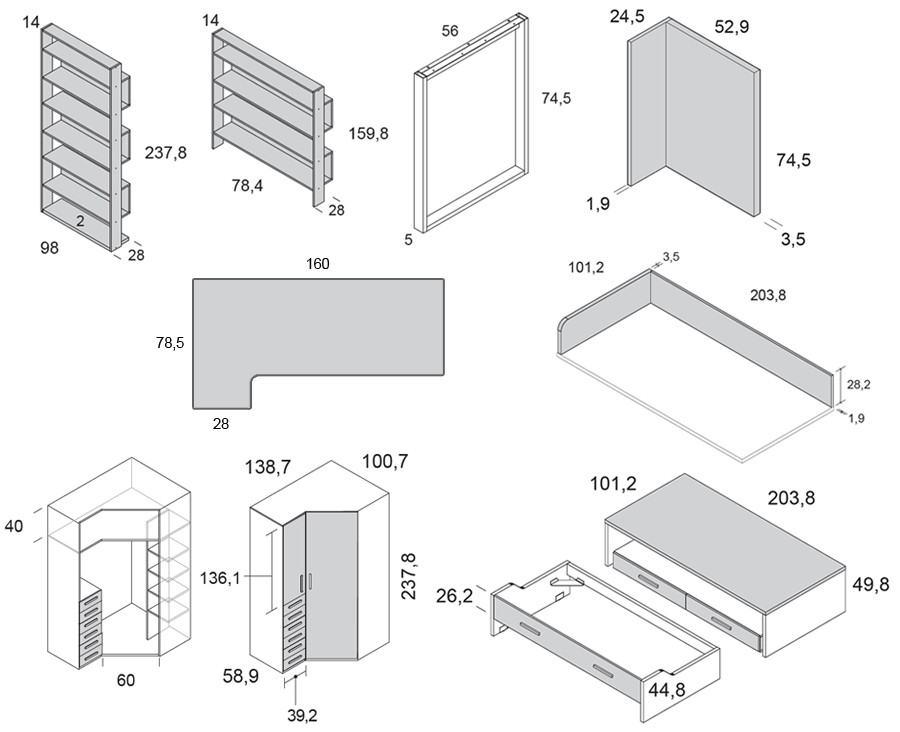 14
237,8
2
98
28

14
159,8
78,4
28

56
74,5
5

24,5
52,9
74,5
1,9
3,5

160
78,5
28

101,2
3,5
203,8
28,2
1,9

40
60

138,7
100,7
136,1
237,8
58,9
39,2

101,2
203,8
49,8
26,2
44,8