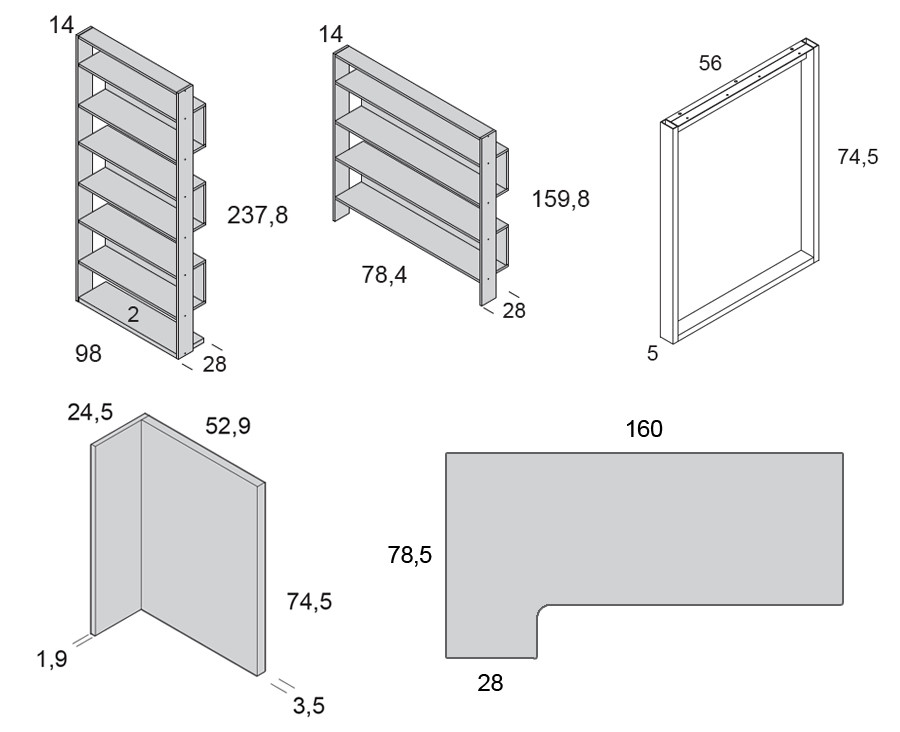 14
237,8
2
98
28

14
159,8
78,4
28

56
74,5
5

24,5
52,9
74,5
1,9
3,5

160
78,5
28