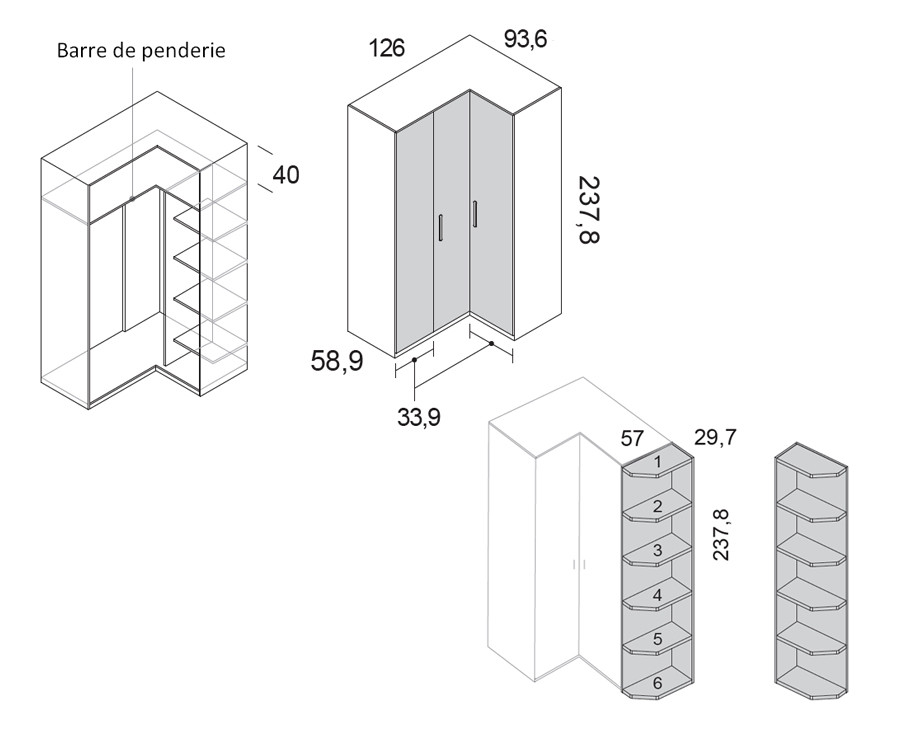 Barre de penderie

40

126

93,6

237,8

58,9

33,9

57

29,7

237,8

1
2
3
4
5
6