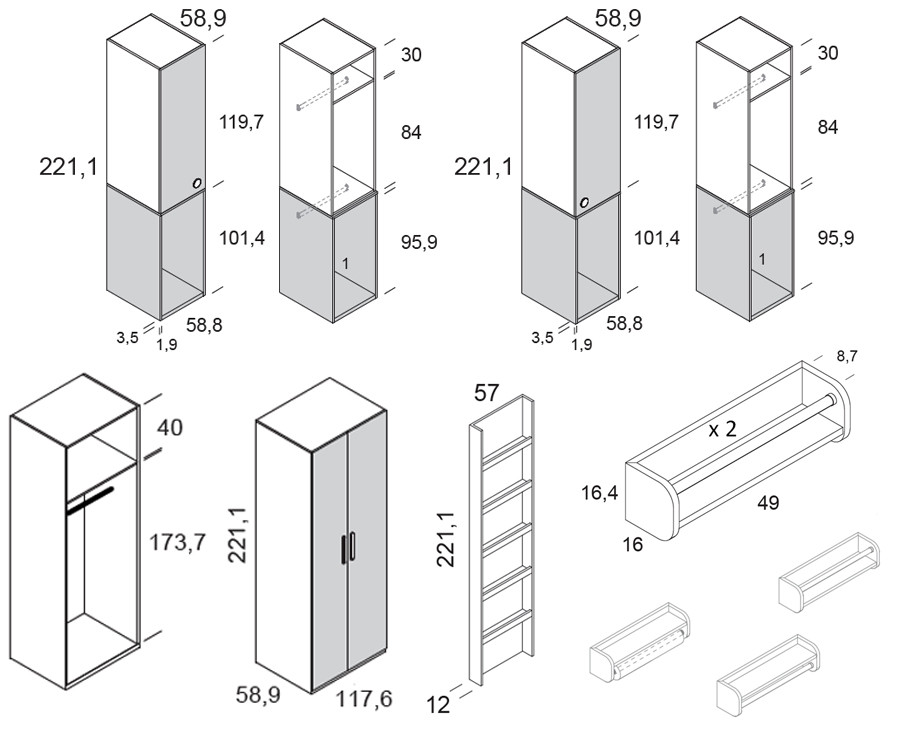 58,9
221,1
119,7
101,4
3,5
1,9
58,8
30
84
95,9
1
58,9
221,1
119,7
101,4
3,5
1,9
58,8
30
84
95,9
1
40
173,7
221,1
58,9
117,6
57
221,1
12
8,7
x 2
16,4
49
16