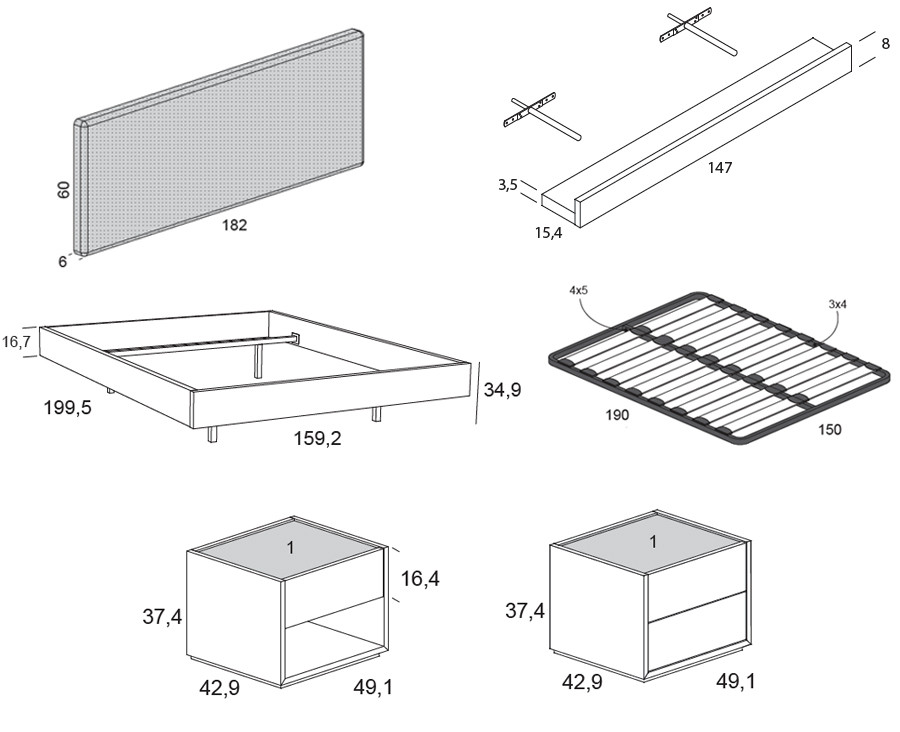 60
182
6

8
147
3,5
15,4

16,7
199,5
159,2
34,9

4x5
3x4
190
150

1
16,4
37,4
42,9
49,1

1
37,4
42,9
49,1