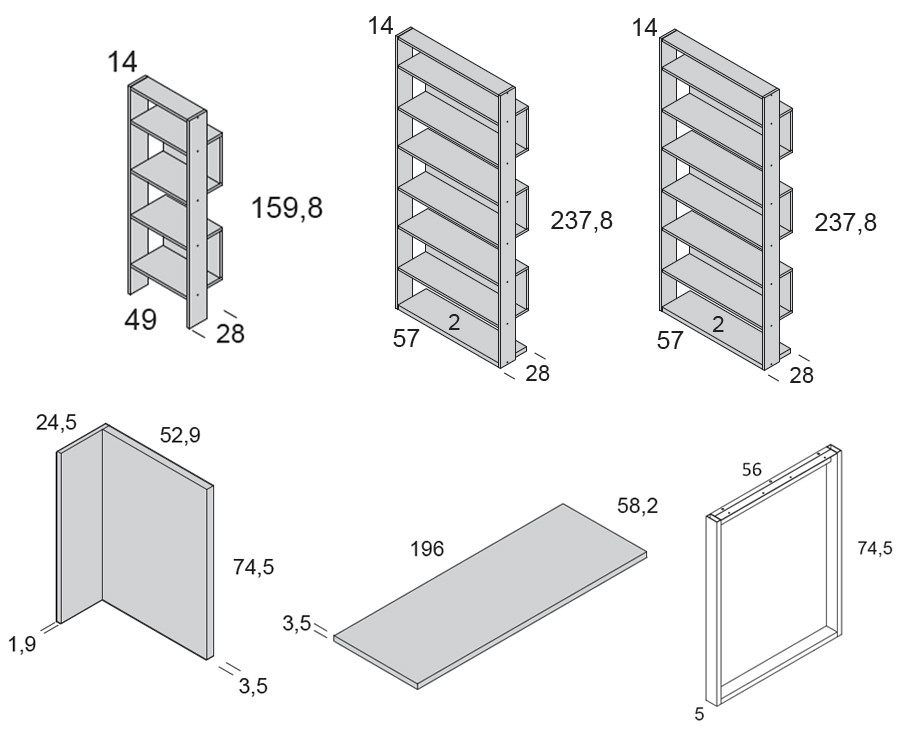 14
159,8
49
28

14
237,8
57
2
28

14
237,8
57
2
28

24,5
52,9
74,5
1,9
3,5

196
58,2
3,5

56
74,5
5